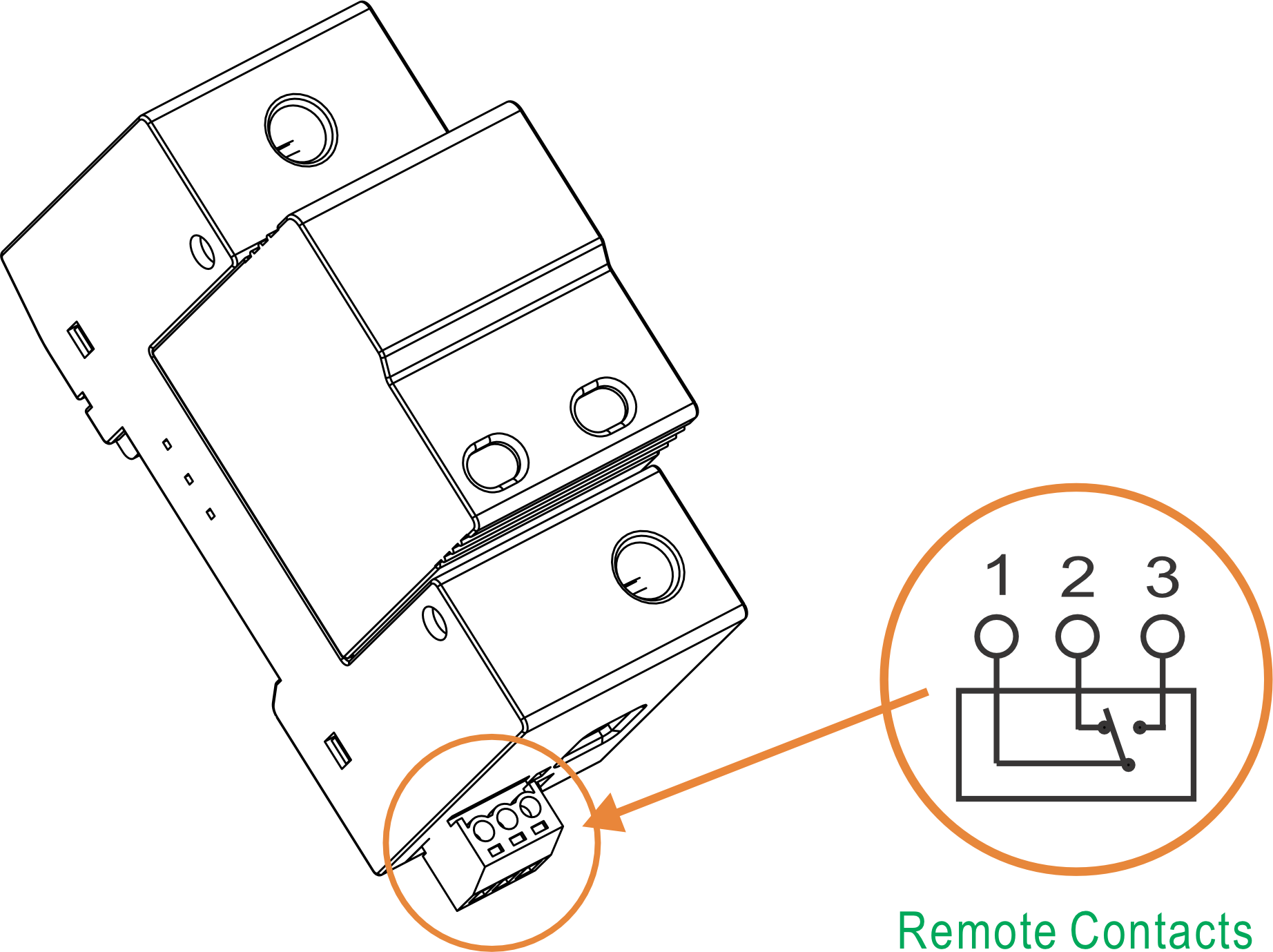 1 2 3

Remote Contacts